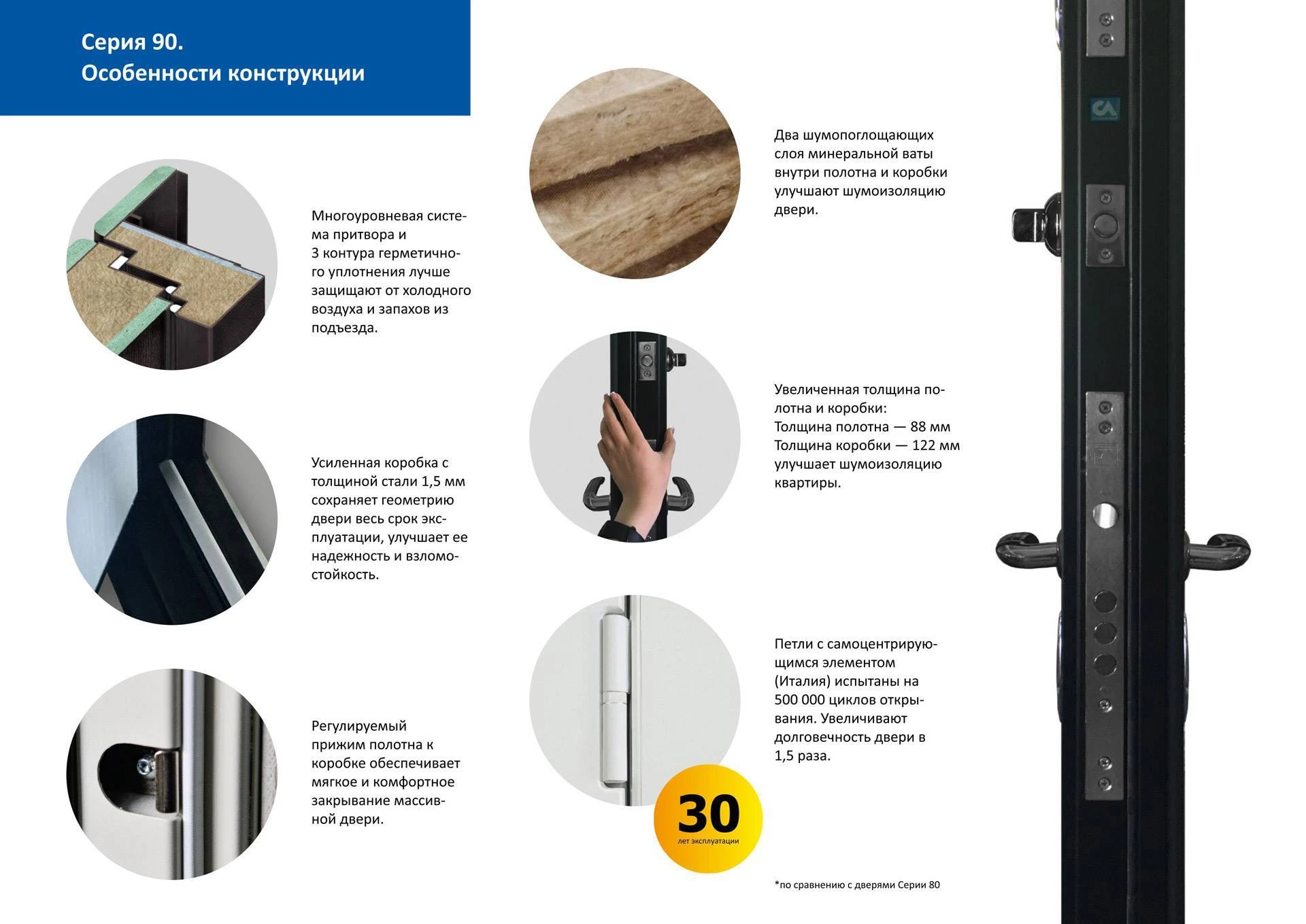 Серия 90.
Особенности конструкции

Многоуровневая система притвора и 3 контура герметичного уплотнения лучше защищают от холодного воздуха и запахов из подъезда.

Усиленная коробка с толщиной стали 1,5 мм сохраняет геометрию двери весь срок эксплуатации, улучшает ее надежность и взломостойкость.

Регулируемый прижим полотна к коробке обеспечивает мягкое и комфортное закрывание массивной двери.

Два шумопоглощающих слоя минеральной ваты внутри полотна и коробки улучшают шумоизоляцию двери.

Увеличенная толщина полотна и коробки:
Толщина полотна — 88 мм
Толщина коробки — 122 мм
улучшает шумоизоляцию квартиры.

Петли с самоцентрирующимся элементом (Италия) испытаны на 500 000 циклов открывания. Увеличивают долговечность двери в 1,5 раза.

30
лет эксплуатации

*по сравнению с дверями Серии 80

CA